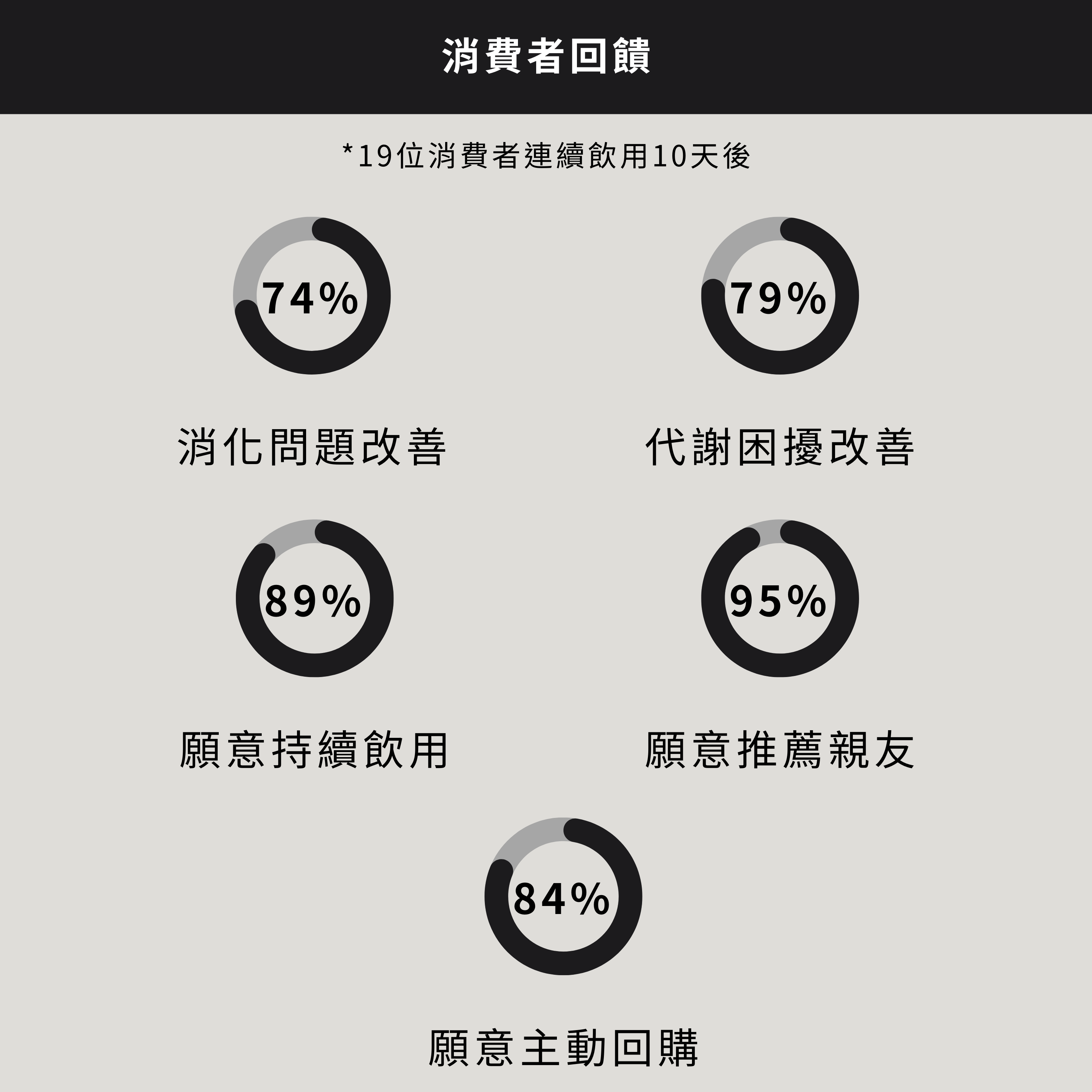 消費者回饋

*19位消費者連續飲用10天後

74%

消化問題改善

79%

代謝困擾改善

89%

願意持續飲用

95%

願意推薦親友

84%

願意主動回購